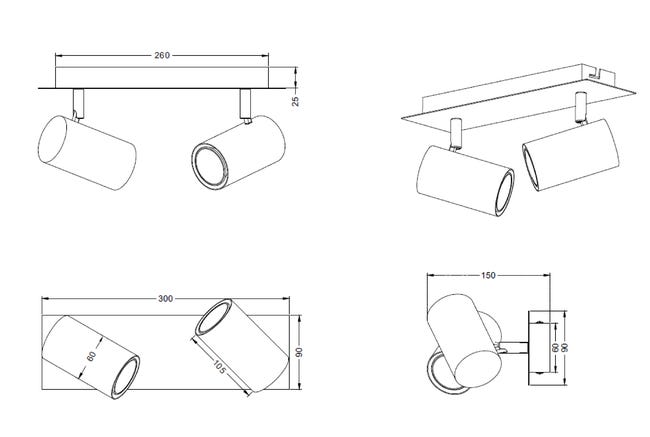 260
25
300
60
105
90
150
60
90