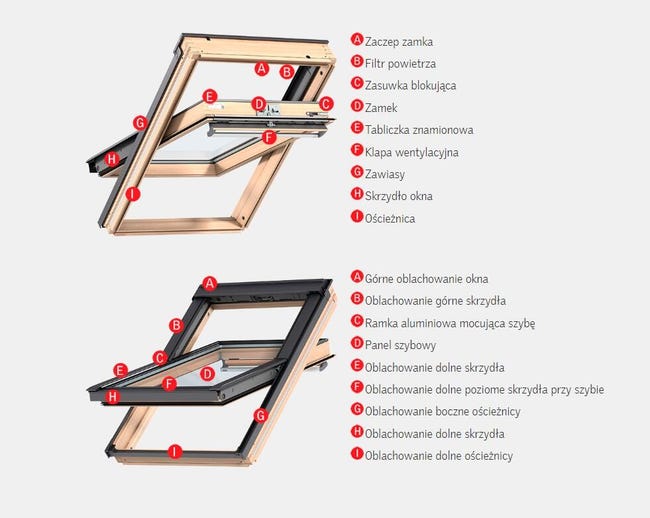 A
B
E
D
C
G
F
H
I

A Zaczep zamka
B Filtr powietrza
C Zasuwka blokująca
D Zamek
E Tabliczka znamionowa
F Klapa wentylacyjna
G Zawiasy
H Skrzydło okna
I Ościeżnica

A
B
C
E
D
F
H
G
I

A Górne oblachowanie okna
B Oblachowanie górne skrzydła
C Ramka aluminiowa mocująca szybę
D Panel szybowy
E Oblachowanie dolne skrzydła
F Oblachowanie dolne poziome skrzydła przy szybie
G Oblachowanie boczne ościeżnicy
H Oblachowanie dolne skrzydła
I Oblachowanie dolne ościeżnicy